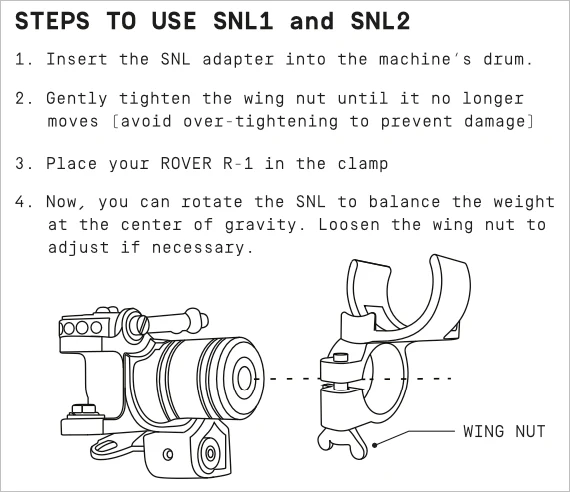 STEPS TO USE SNL1 and SNL2

1. Insert the SNL adapter into the machine's drum.

2. Gently tighten the wing nut until it no longer moves [avoid over-tightening to prevent damage]

3. Place your ROVER R-1 in the clamp

4. Now, you can rotate the SNL to balance the weight at the center of gravity. Loosen the wing nut to adjust if necessary.

WING NUT